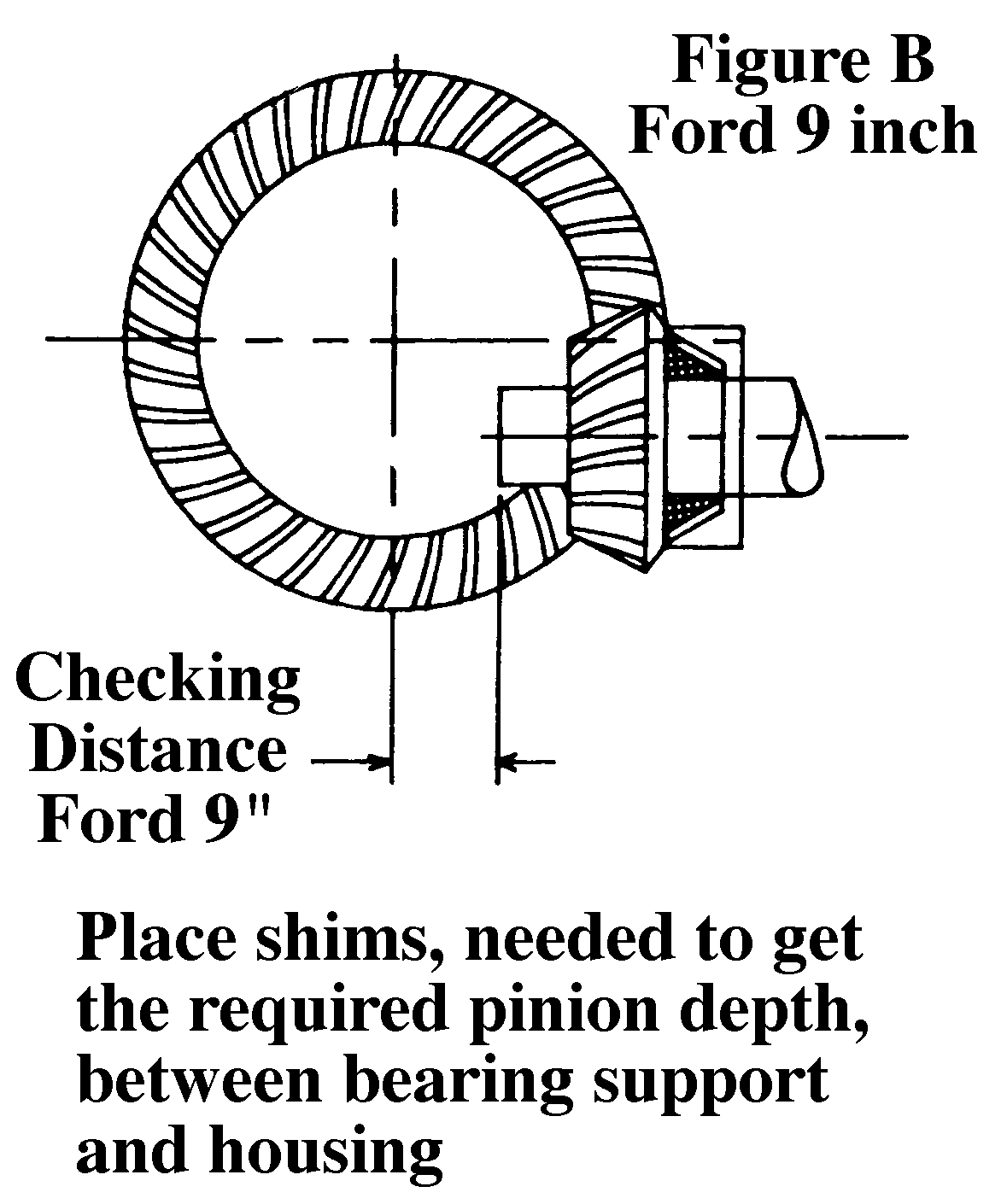 Figure B
Ford 9 inch

Checking
Distance
Ford 9"

Place shims, needed to get the required pinion depth, between bearing support and housing